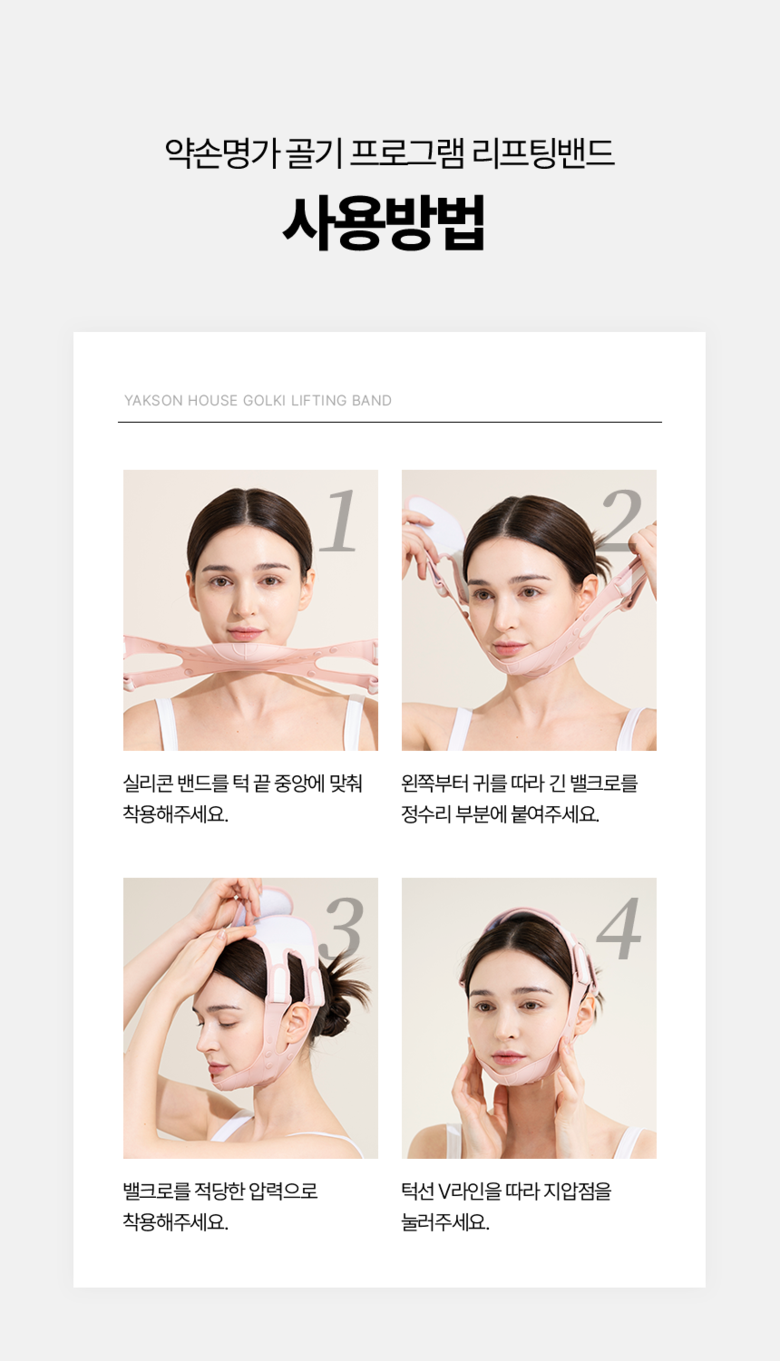 약손명가 골기 프로그램 리프팅밴드
사용방법

YAKSON HOUSE GOLKI LIFTING BAND

1

실리콘 밴드를 턱 끝 중앙에 맞춰 착용해주세요.

2

왼쪽부터 귀를 따라 긴 밸크로를 정수리 부분에 붙여주세요.

3

밸크로를 적당한 압력으로 착용해주세요.

4

턱선 V라인을 따라 지압점을 눌러주세요.