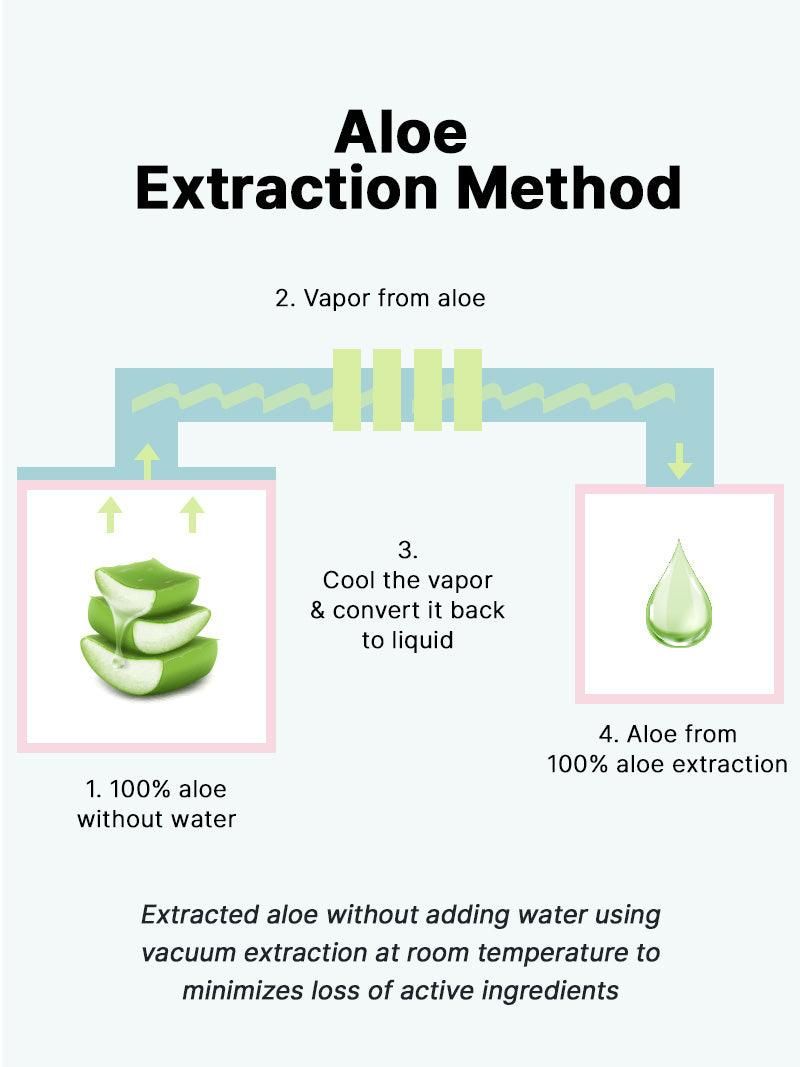 Aloe
Extraction Method

2. Vapor from aloe

3.
Cool the vapor
& convert it back
to liquid

1. 100% aloe
without water

4. Aloe from
100% aloe extraction

Extracted aloe without adding water using vacuum extraction at room temperature to minimizes loss of active ingredients