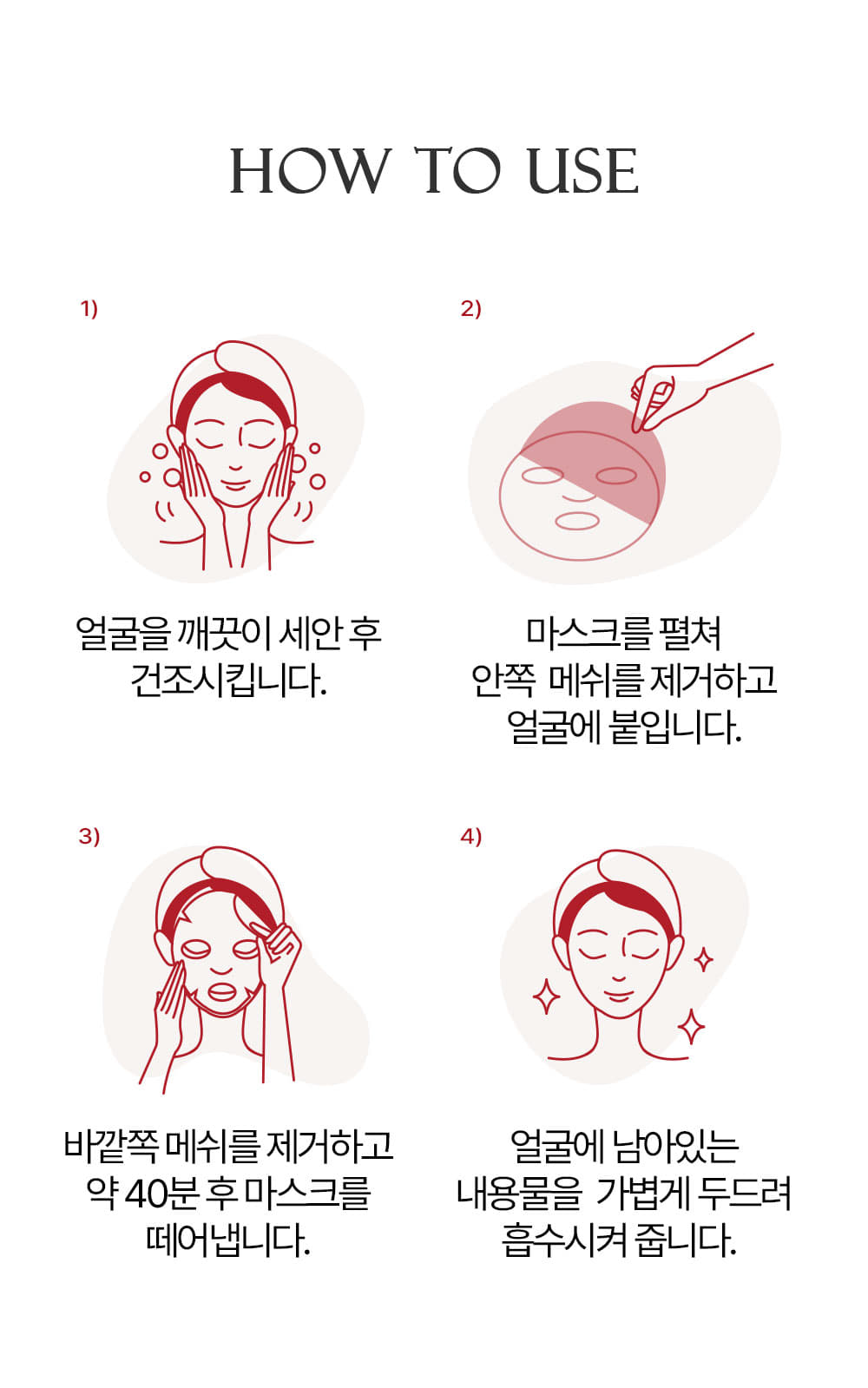 HOW TO USE

1)

얼굴을 깨끗이 세안 후 건조시킵니다.

2)

마스크를 펼쳐 안쪽 메쉬를 제거하고 얼굴에 붙입니다.

3)

바깥쪽 메쉬를 제거하고 약 40분 후 마스크를 떼어냅니다.

4)

얼굴에 남아있는 내용물을 가볍게 두드려 흡수시켜 줍니다.