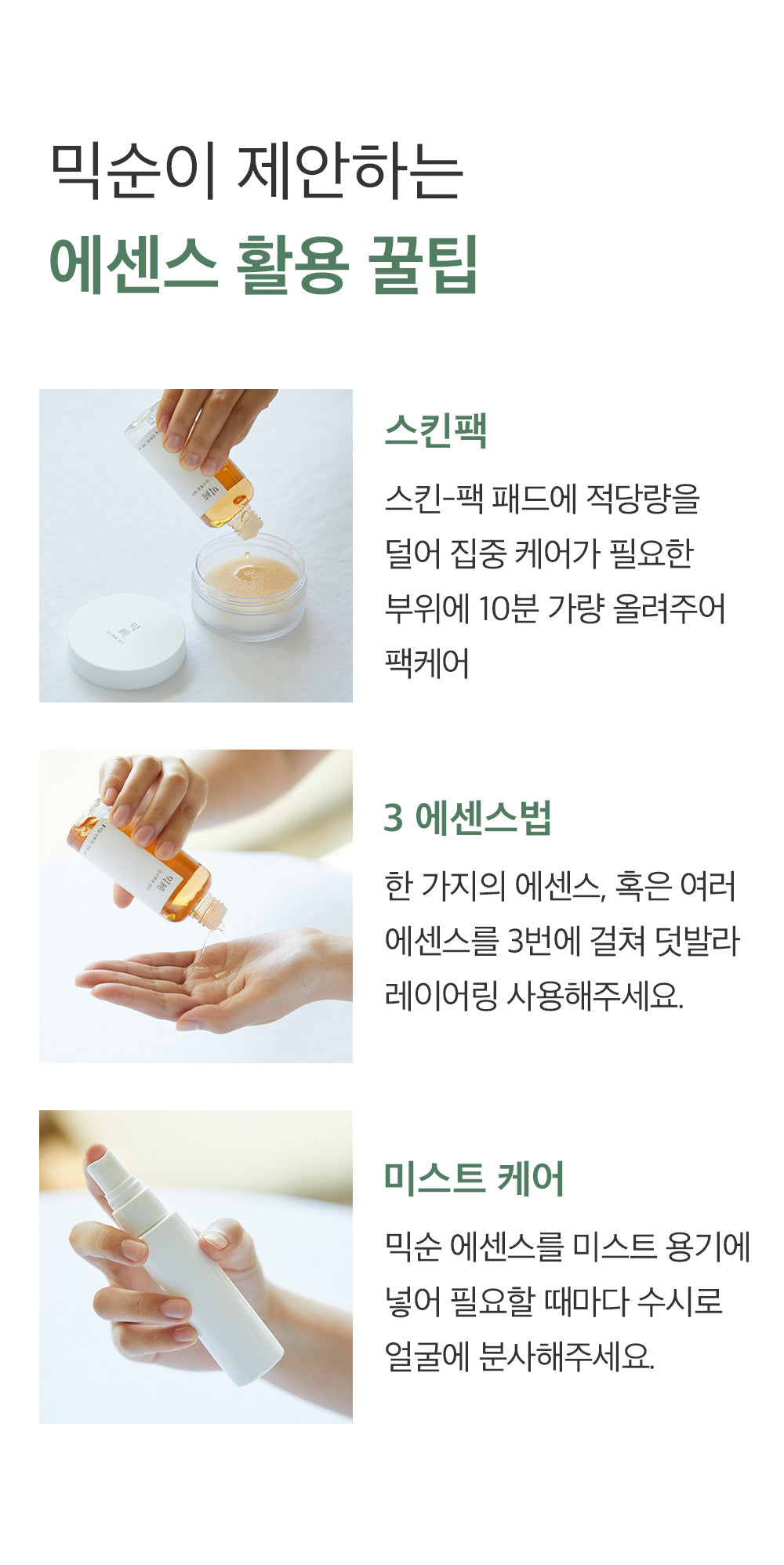 믹순이 제안하는
에센스 활용 꿀팁

스킨팩

스킨-팩 패드에 적당량을 덜어 집중 케어가 필요한 부위에 10분 가량 올려주어 팩케어

3 에센스법

한 가지의 에센스, 혹은 여러 에센스를 3번에 걸쳐 덧발라 레이어링 사용해주세요.

미스트 케어

믹순 에센스를 미스트 용기에 넣어 필요할 때마다 수시로 얼굴에 분사해주세요.