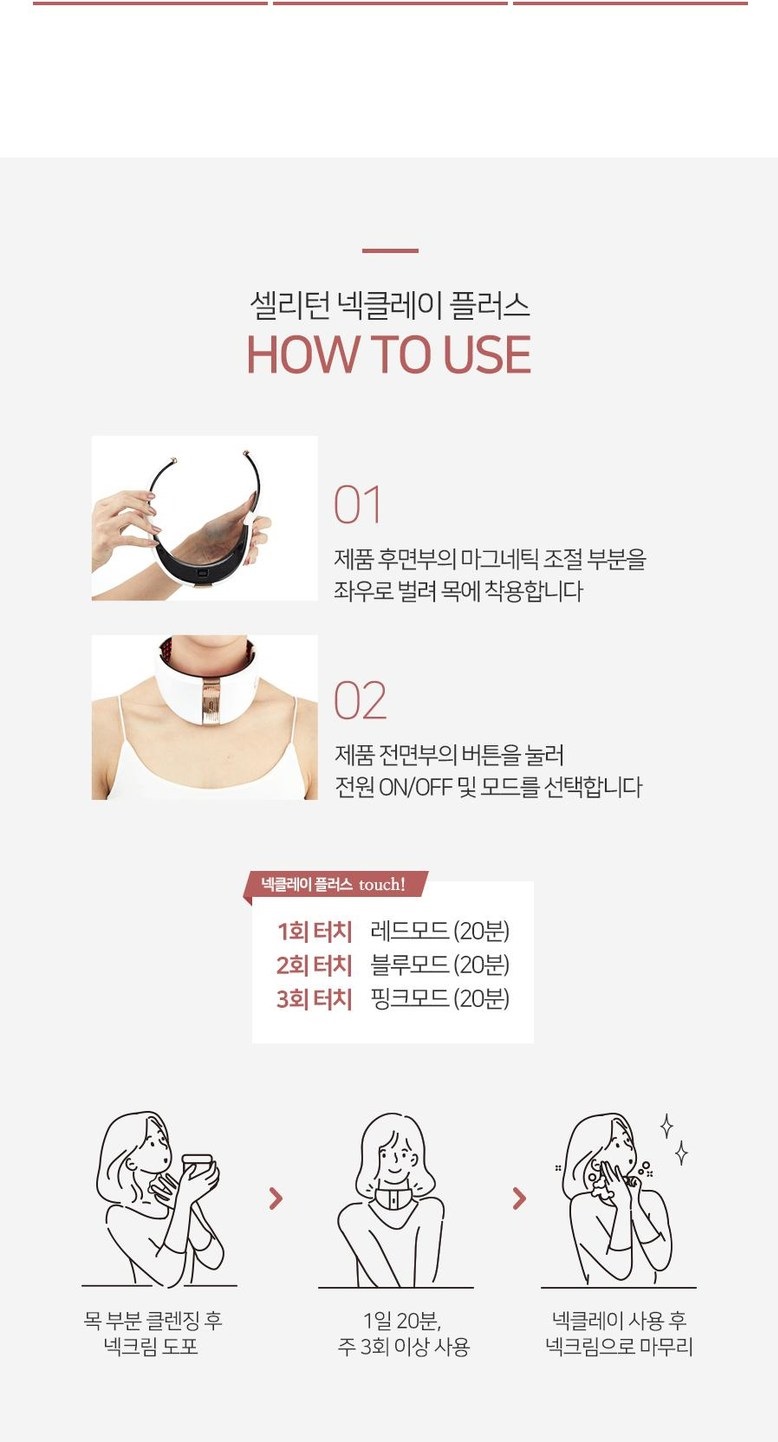 셀리턴 넥클레이 플러스
HOW TO USE

01
제품 후면부의 마그네틱 조절 부분을 좌우로 벌려 목에 착용합니다

02
제품 전면부의 버튼을 눌러 전원 ON/OFF 및 모드를 선택합니다

넥클레이 플러스 touch!

1회 터치 레드모드 (20분)
2회 터치 블루모드 (20분)
3회 터치 핑크모드 (20분)

목 부분 클렌징 후 넥크림 도포

1일 20분, 주 3회 이상 사용

넥클레이 사용 후 넥크림으로 마무리