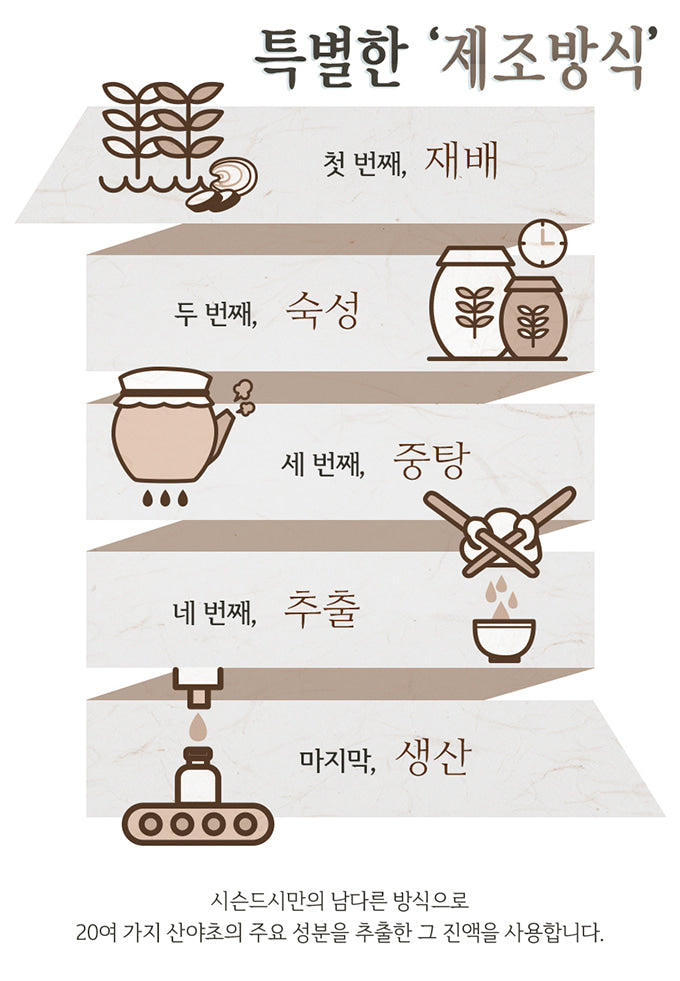 특별한 '제조방식'

첫 번째, 재배

두 번째, 숙성

세 번째, 중탕

네 번째, 추출

마지막, 생산

시슨드시만의 남다른 방식으로
20여 가지 산야초의 주요 성분을 추출한 그 진액을 사용합니다.