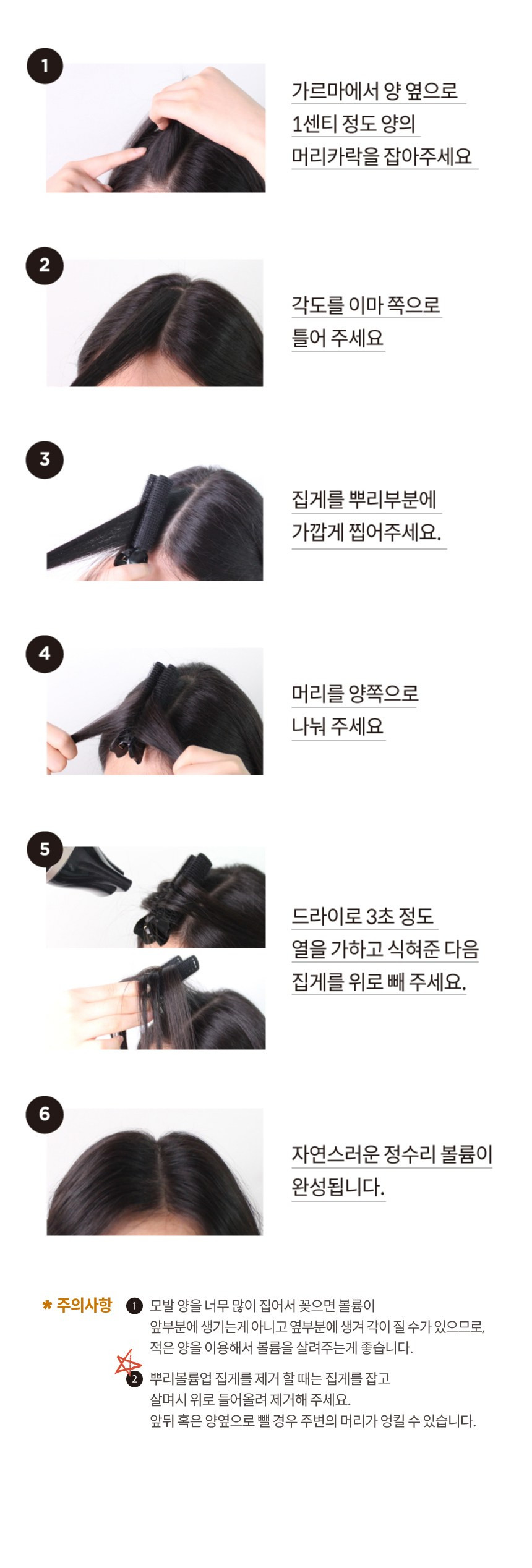 1

가르마에서 양 옆으로 1센티 정도 양의 머리카락을 잡아주세요

2

각도를 이마 쪽으로 틀어 주세요

3

집게를 뿌리부분에 가깝게 찝어주세요.

4

머리를 양쪽으로 나눠 주세요

5

드라이로 3초 정도 열을 가하고 식혀준 다음 집게를 위로 빼 주세요.

6

자연스러운 정수리 볼륨이 완성됩니다.

* 주의사항

1 모발 양을 너무 많이 집어서 꽂으면 볼륨이 앞부분에 생기는게 아니고 옆부분에 생겨 각이 질 수가 있으므로, 적은 양을 이용해서 볼륨을 살려주는게 좋습니다.

2 뿌리볼륨업 집게를 제거 할 때는 집게를 잡고 살며시 위로 들어올려 제거해 주세요. 앞뒤 혹은 양옆으로 뺄 경우 주변의 머리가 엉킬 수 있습니다.