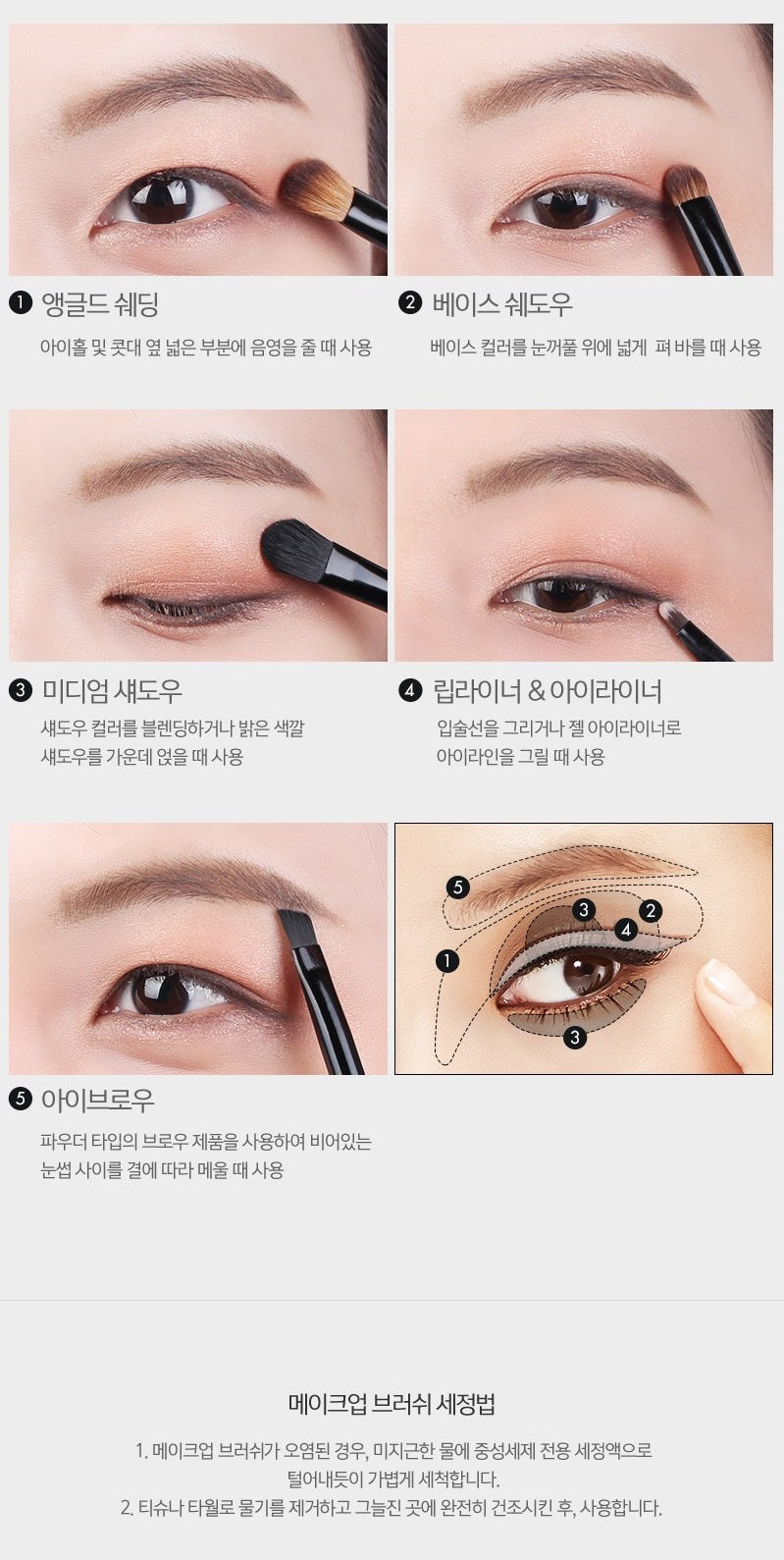 ❶ 앵글드 쉐딩
아이홀 및 콧대 옆 넓은 부분에 음영을 줄 때 사용

❷ 베이스 쉐도우
베이스 컬러를 눈꺼풀 위에 넓게 펴 바를 때 사용

❸ 미디엄 섀도우
섀도우 컬러를 블렌딩하거나 밝은 색깔 섀도우를 가운데 얹을 때 사용

❹ 립라이너 & 아이라이너
입술선을 그리거나 젤 아이라이너로 아이라인을 그릴 때 사용

❺ 아이브로우
파우더 타입의 브로우 제품을 사용하여 비어있는 눈썹 사이를 결에 따라 메울 때 사용

5
3
2
4
1
3

메이크업 브러쉬 세정법

1. 메이크업 브러쉬가 오염된 경우, 미지근한 물에 중성세제 전용 세정액으로 털어내듯이 가볍게 세척합니다.
2. 티슈나 타월로 물기를 제거하고 그늘진 곳에 완전히 건조시킨 후, 사용합니다.