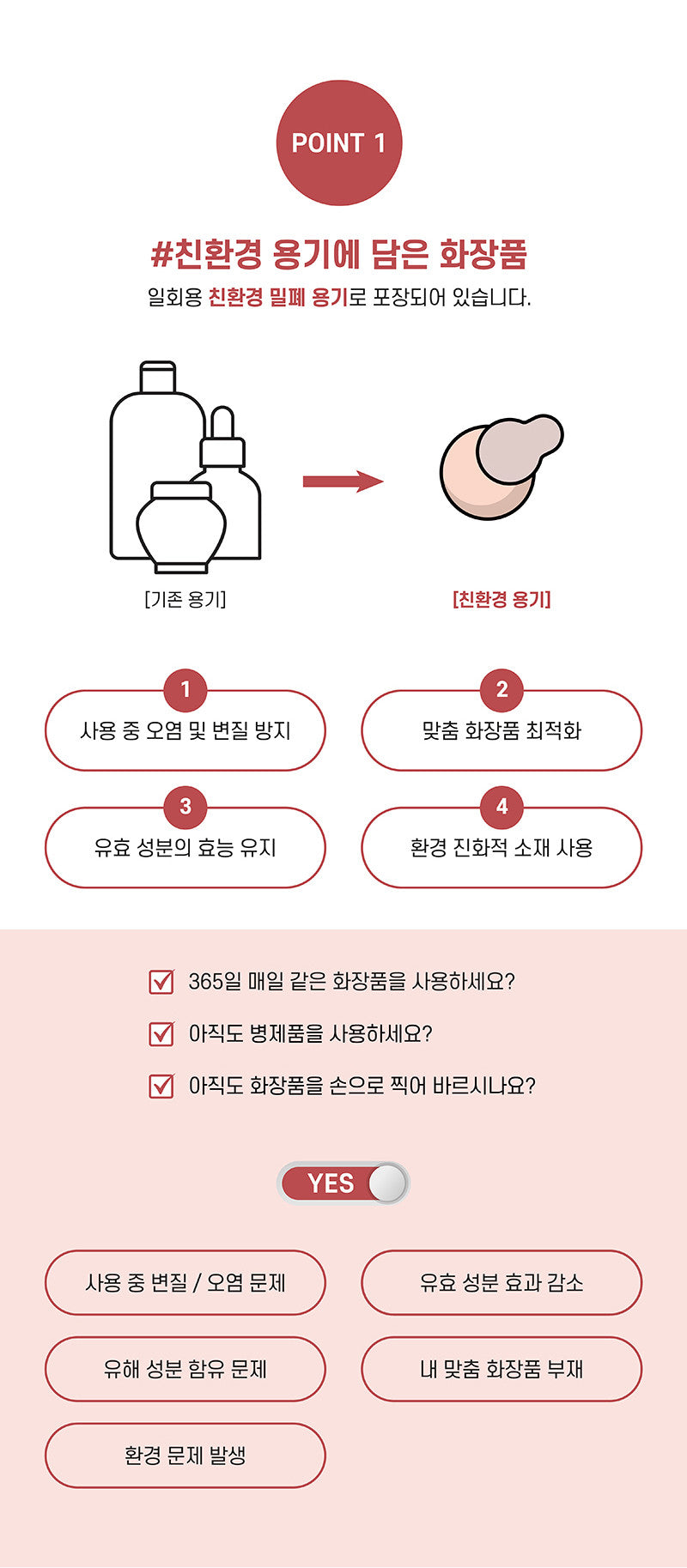 POINT 1

#친환경 용기에 담은 화장품

일회용 친환경 밀폐 용기로 포장되어 있습니다.

[기존 용기]

[친환경 용기]

1
사용 중 오염 및 변질 방지

2
맞춤 화장품 최적화

3
유효 성분의 효능 유지

4
환경 진화적 소재 사용

365일 매일 같은 화장품을 사용하세요?

아직도 병제품을 사용하세요?

아직도 화장품을 손으로 찍어 바르시나요?

YES

사용 중 변질 / 오염 문제

유효 성분 효과 감소

유해 성분 함유 문제

내 맞춤 화장품 부재

환경 문제 발생